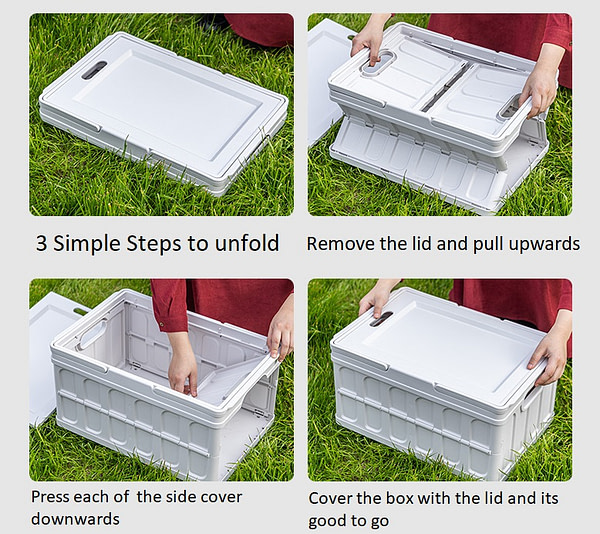 3 Simple Steps to unfold

Remove the lid and pull upwards

Press each of the side cover downwards

Cover the box with the lid and its good to go